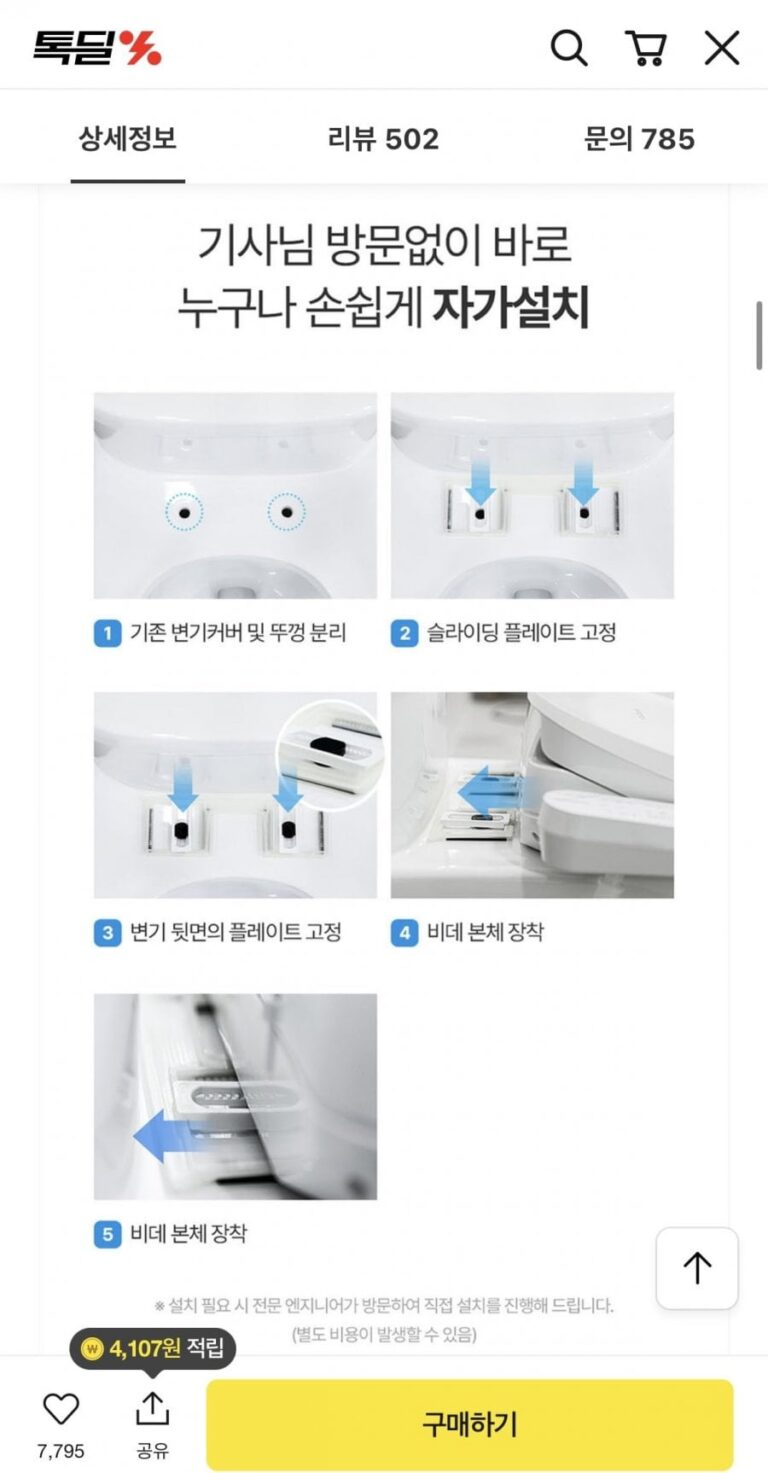 톡딜%

상세정보 리뷰 502 문의 785

기사님 방문없이 바로
누구나 손쉽게 자가설치

1 기존 변기커버 및 뚜껑 분리

2 슬라이딩 플레이트 고정

3 변기 뒷면의 플레이트 고정

4 비데 본체 장착

5 비데 본체 장착

※ 설치 필요 시 전문 엔지니어가 방문하여 직접 설치를 진행해 드립니다.
(별도 비용이 발생할 수 있음)

₩ 4,107원 적립

7,795 공유

구매하기